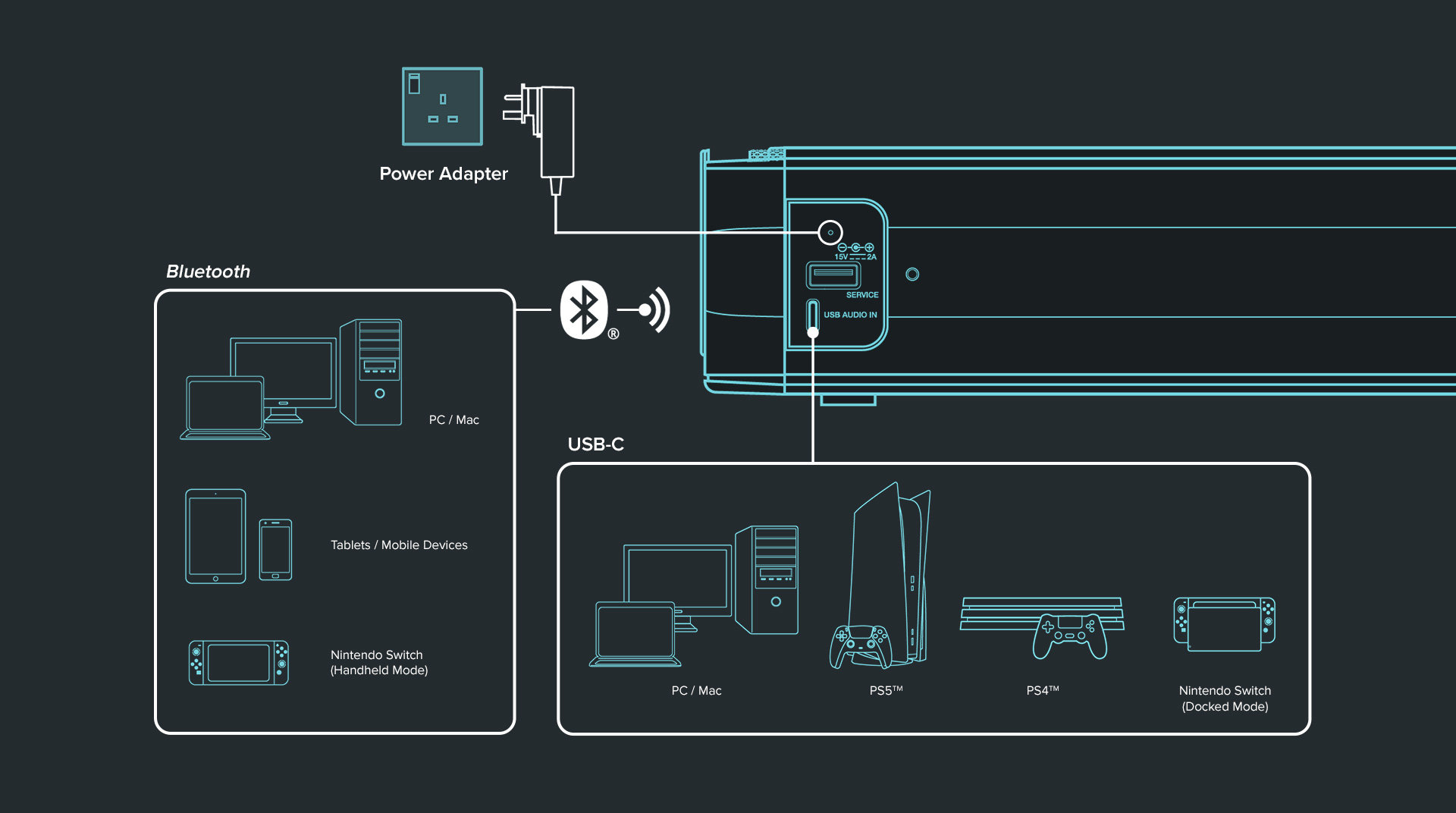 Power Adapter

15V 2A

SERVICE

USB AUDIO IN

Bluetooth

®

PC / Mac

Tablets / Mobile Devices

Nintendo Switch (Handheld Mode)

USB-C

PC / Mac

PS5™

PS4™

Nintendo Switch (Docked Mode)