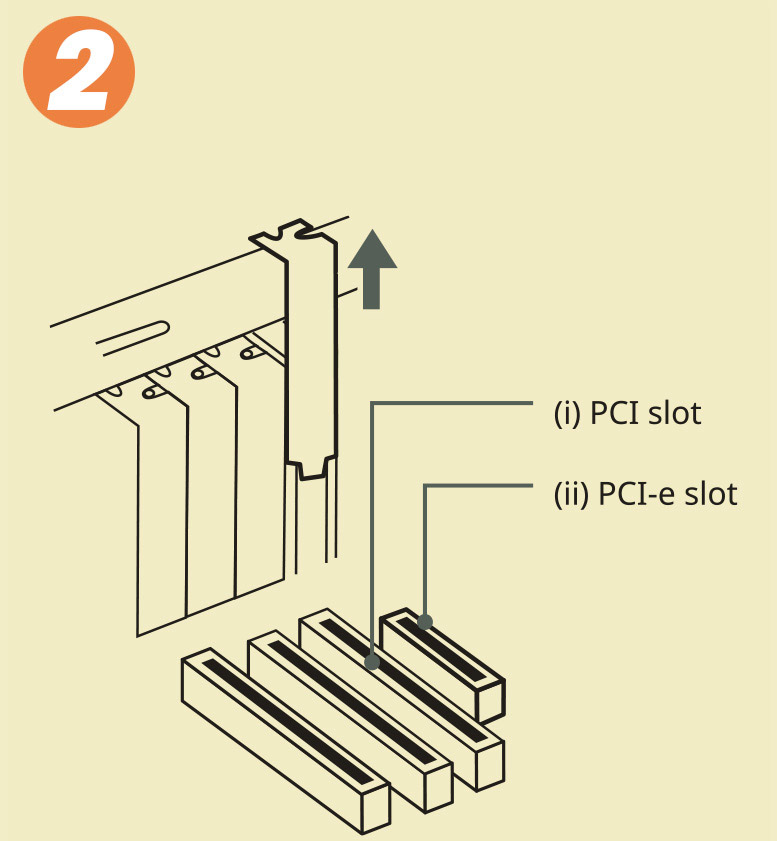 2

(i) PCI slot

(ii) PCI-e slot