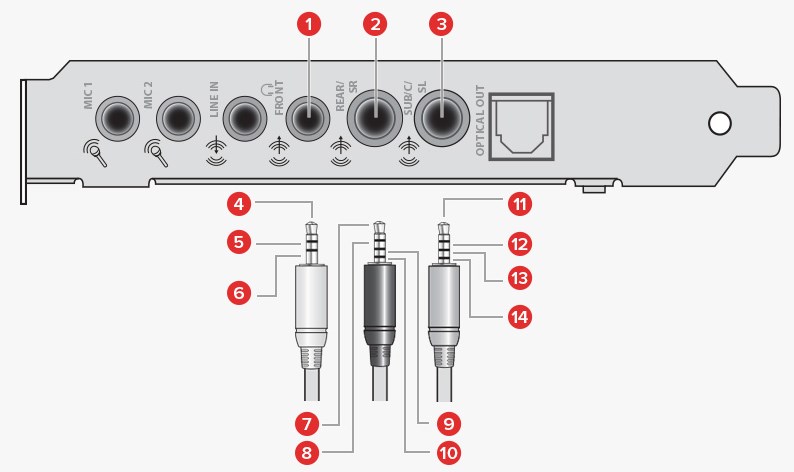 1
2
3
MIC 1
MIC 2
LINE IN
FRONT
REAR/ SR
SUB/C/ SL
OPTICAL OUT
4
5
6
7
8
9
10
11
12
13
14